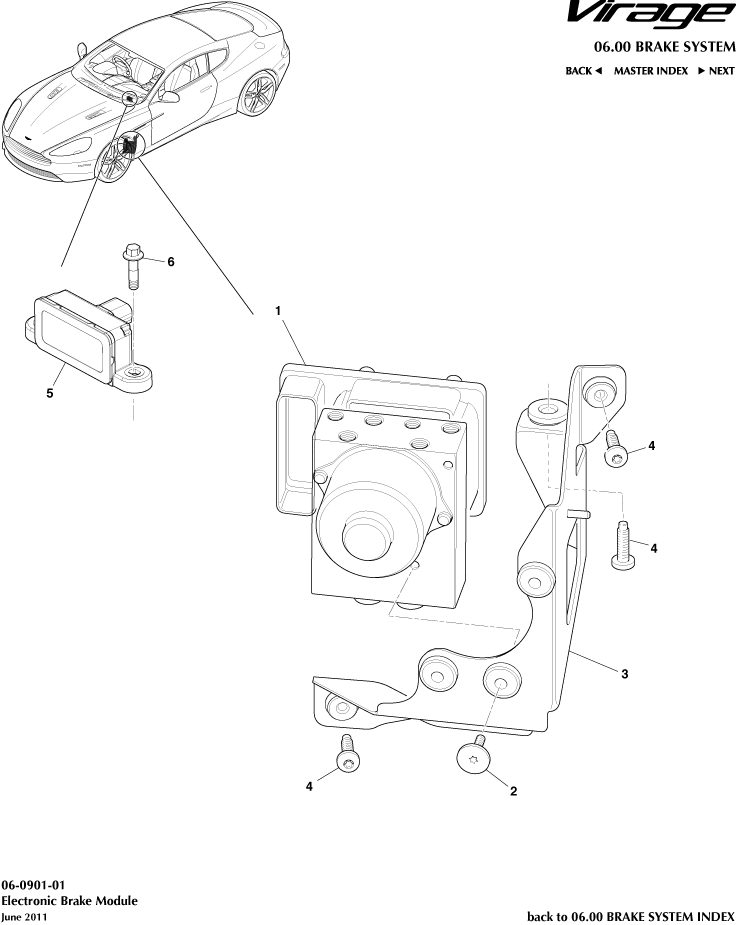 Virage

06.00 BRAKE SYSTEM

BACK ◄ MASTER INDEX ► NEXT

6

1

5

4

4

3

4

2

06-0901-01
Electronic Brake Module
June 2011

back to 06.00 BRAKE SYSTEM INDEX