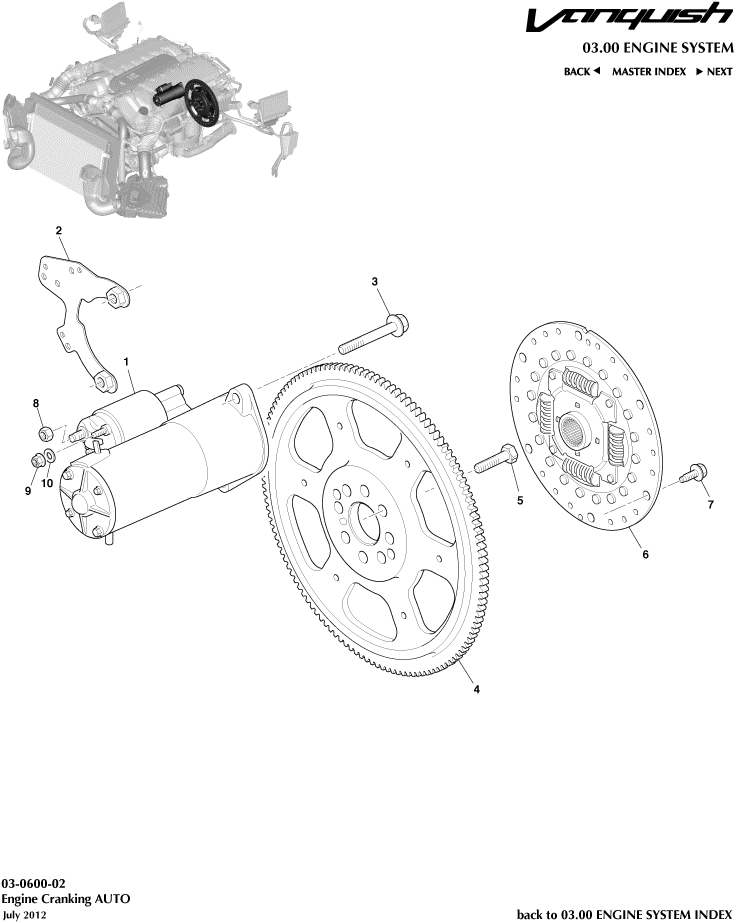 Vanquish

03.00 ENGINE SYSTEM

BACK ◄ MASTER INDEX ► NEXT

2

3

1

8

9

10

5

7

6

4

03-0600-02
Engine Cranking AUTO
July 2012

back to 03.00 ENGINE SYSTEM INDEX