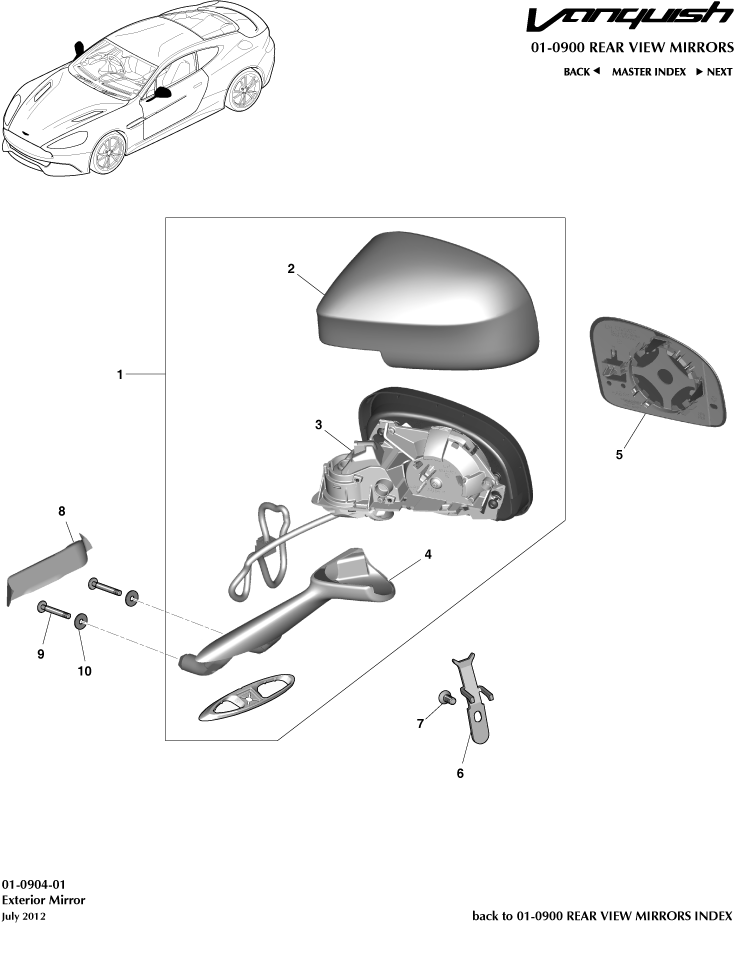 Vanquish

01-0900 REAR VIEW MIRRORS

BACK ◄ MASTER INDEX ► NEXT

2

1

3

5

8

4

9

10

7

6

01-0904-01
Exterior Mirror
July 2012

back to 01-0900 REAR VIEW MIRRORS INDEX