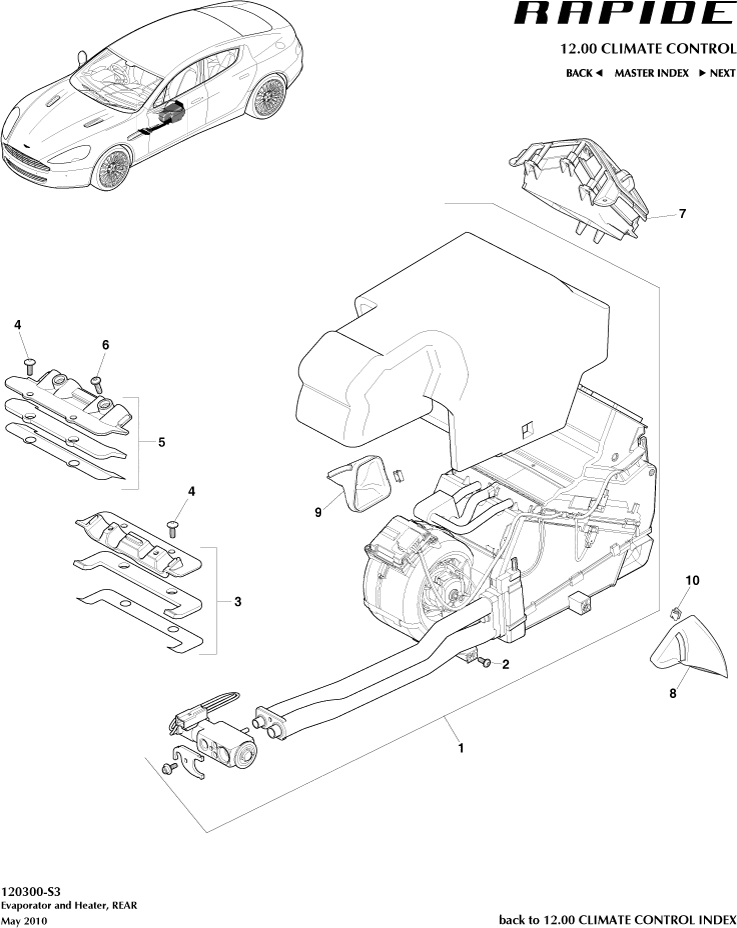 RAPIDE

12.00 CLIMATE CONTROL

BACK ◄ MASTER INDEX ► NEXT

7

4

6

5

4

9

3

10

2

8

1

120300-S3
Evaporator and Heater, REAR
May 2010

back to 12.00 CLIMATE CONTROL INDEX