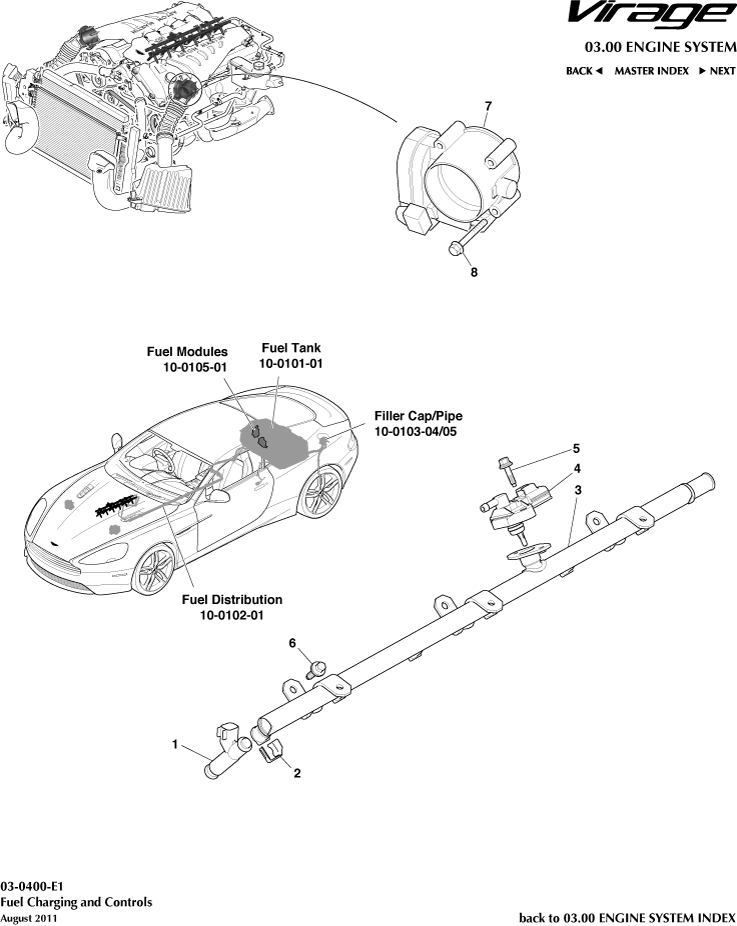 Virage

03.00 ENGINE SYSTEM

BACK ◄ MASTER INDEX ► NEXT

7

8

Fuel Modules
10-0105-01

Fuel Tank
10-0101-01

Filler Cap/Pipe
10-0103-04/05

5

4

3

Fuel Distribution
10-0102-01

6

1

2

03-0400-E1
Fuel Charging and Controls
August 2011

back to 03.00 ENGINE SYSTEM INDEX