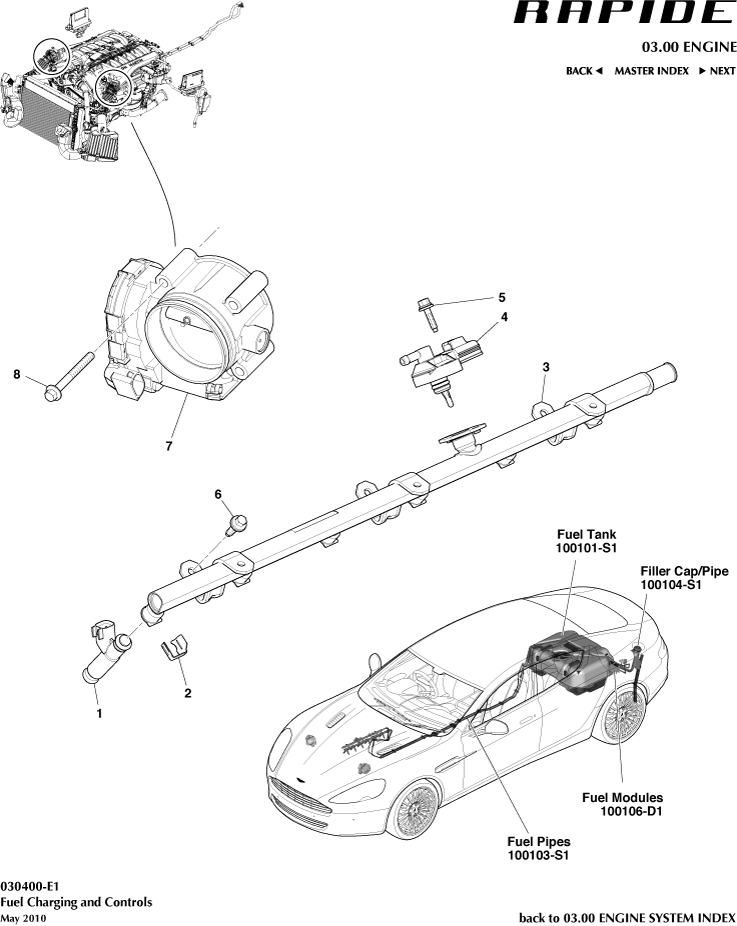 RAPIDE

03.00 ENGINE

BACK ◄ MASTER INDEX ► NEXT

5
4
3
8
7
6

Fuel Tank
100101-S1

Filler Cap/Pipe
100104-S1

1
2

Fuel Modules
100106-D1

Fuel Pipes
100103-S1

030400-E1
Fuel Charging and Controls
May 2010

back to 03.00 ENGINE SYSTEM INDEX