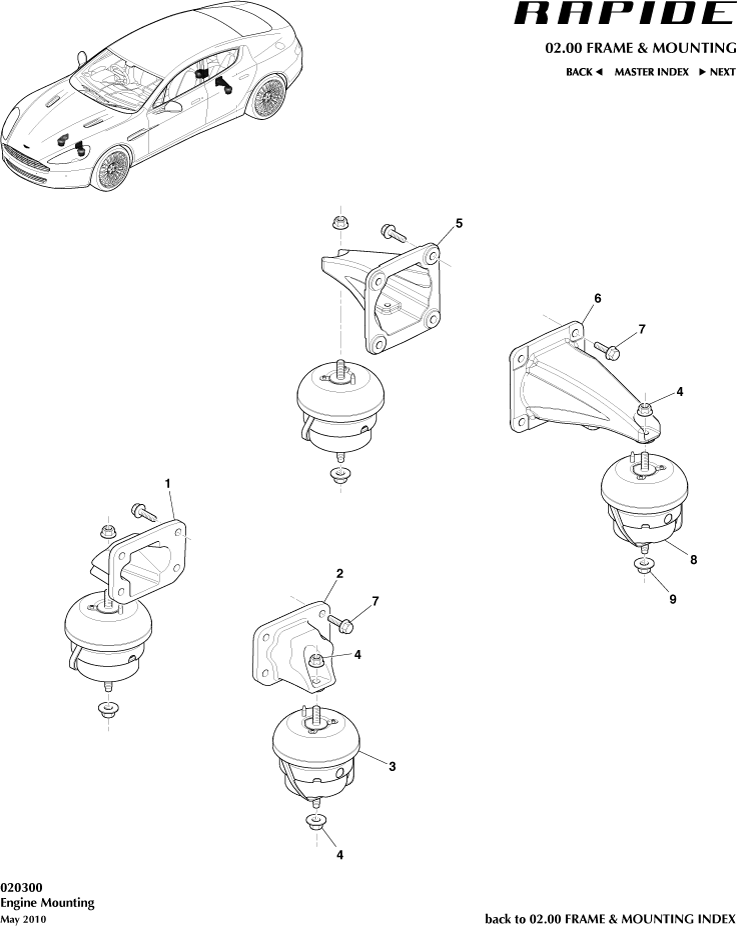 RAPIDE

02.00 FRAME & MOUNTING

BACK ◄ MASTER INDEX ► NEXT

5

6

7

4

1

8

9

2

7

4

3

4

020300
Engine Mounting
May 2010

back to 02.00 FRAME & MOUNTING INDEX