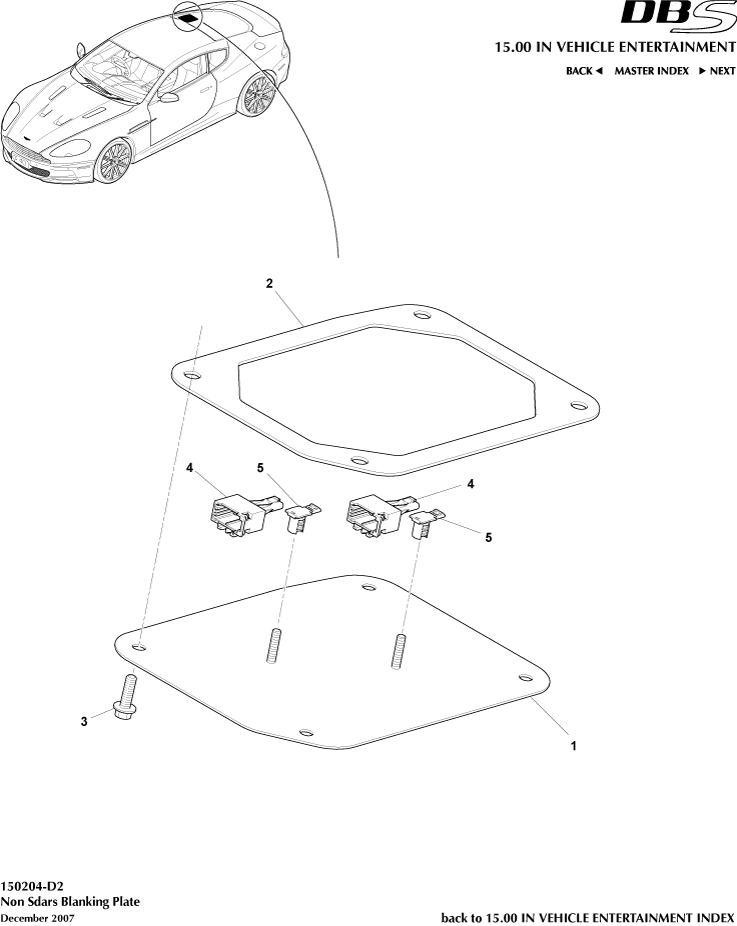 DBS

15.00 IN VEHICLE ENTERTAINMENT

BACK ◄ MASTER INDEX ► NEXT

2

4

5

4

5

3

1

150204-D2
Non Sdars Blanking Plate
December 2007

back to 15.00 IN VEHICLE ENTERTAINMENT INDEX