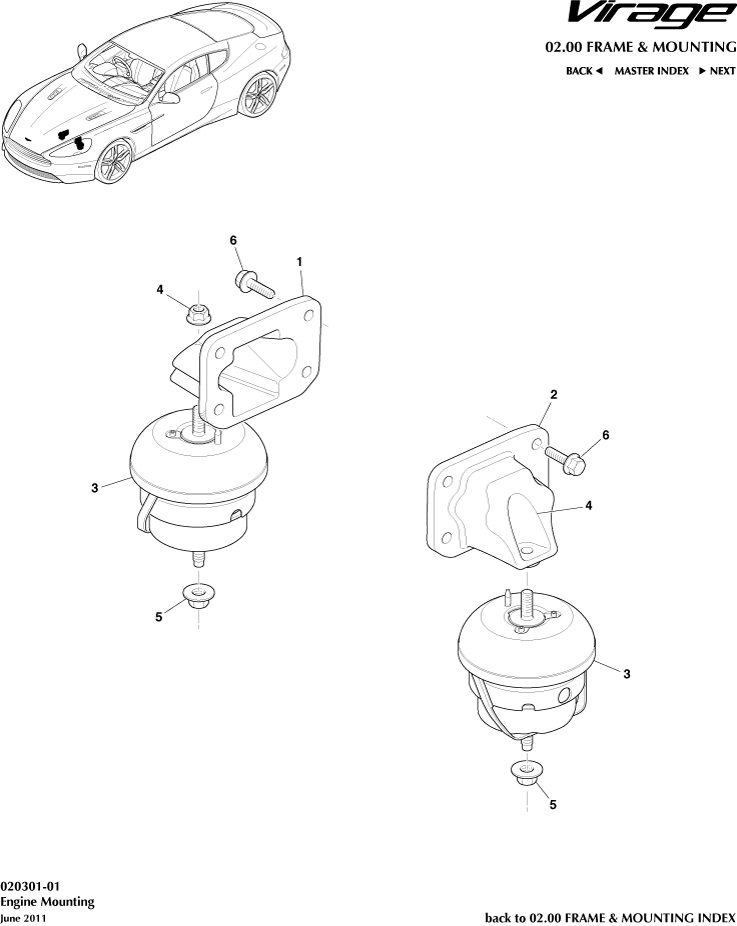 Virage

02.00 FRAME & MOUNTING

BACK ◄ MASTER INDEX ► NEXT

6
1
4
3
5

2
6
4
3
5

020301-01
Engine Mounting
June 2011

back to 02.00 FRAME & MOUNTING INDEX