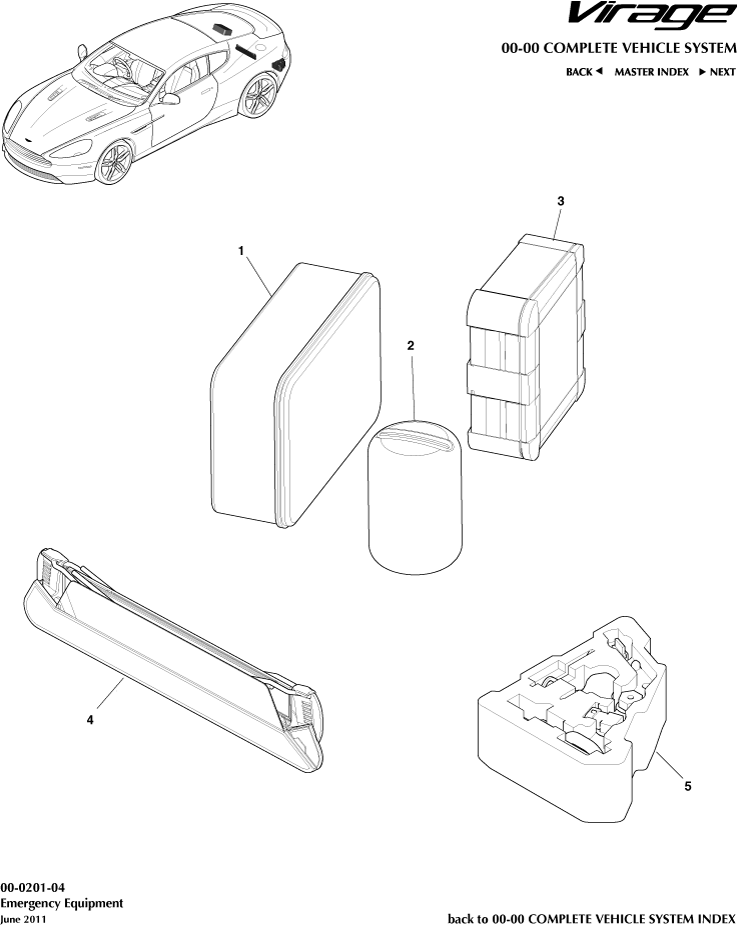 Virage

00-00 COMPLETE VEHICLE SYSTEM

BACK ◄ MASTER INDEX ► NEXT

1

2

3

4

5

00-0201-04
Emergency Equipment
June 2011

back to 00-00 COMPLETE VEHICLE SYSTEM INDEX