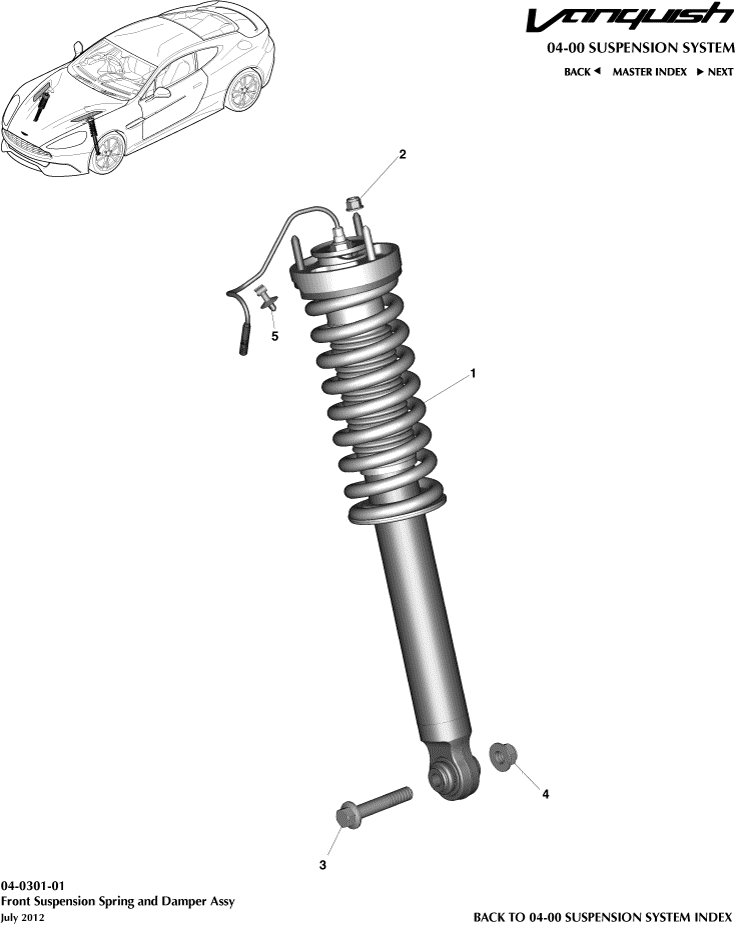 Vanquish

04-00 SUSPENSION SYSTEM

BACK ◄ MASTER INDEX ► NEXT

2

5

1

4

3

04-0301-01
Front Suspension Spring and Damper Assy
July 2012

BACK TO 04-00 SUSPENSION SYSTEM INDEX