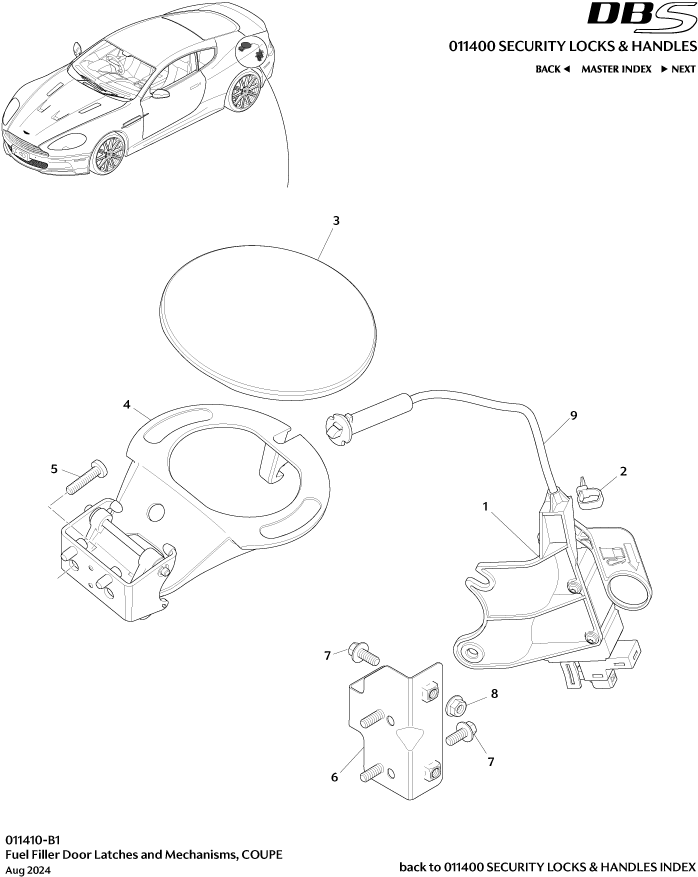 DBS
011400 SECURITY LOCKS & HANDLES
BACK ◄ MASTER INDEX ► NEXT

3
4
9
5
2
1
7
8
7
6

011410-B1
Fuel Filler Door Latches and Mechanisms, COUPE
Aug 2024

back to 011400 SECURITY LOCKS & HANDLES INDEX