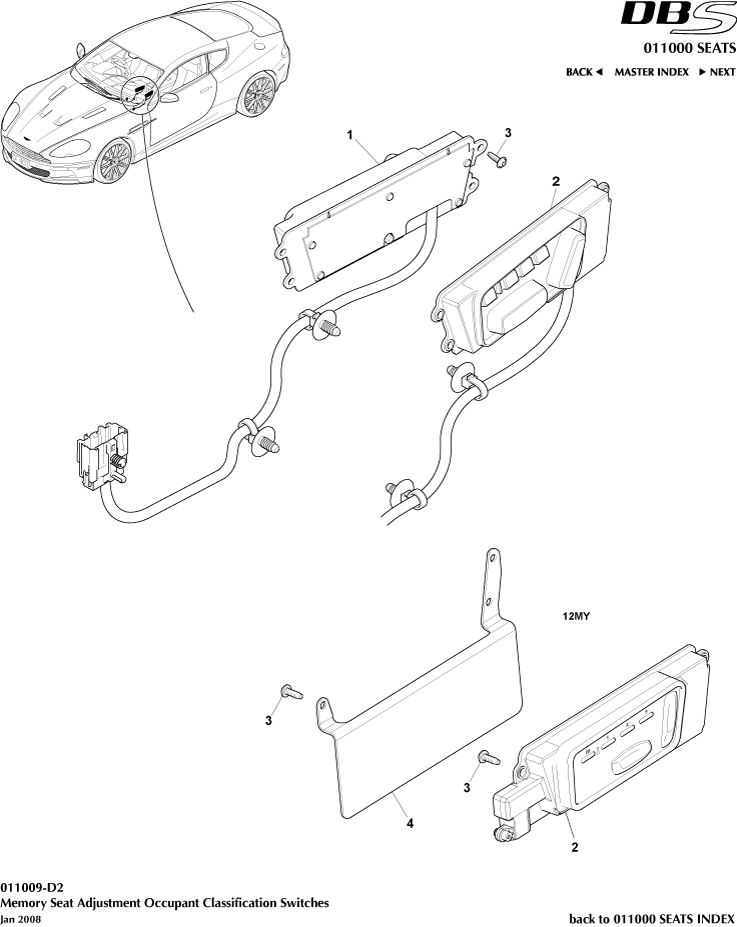 DBS
011000 SEATS
BACK ◄ MASTER INDEX ► NEXT

1
3
2

12MY

3
3
4
2

011009-D2
Memory Seat Adjustment Occupant Classification Switches
Jan 2008

back to 011000 SEATS INDEX