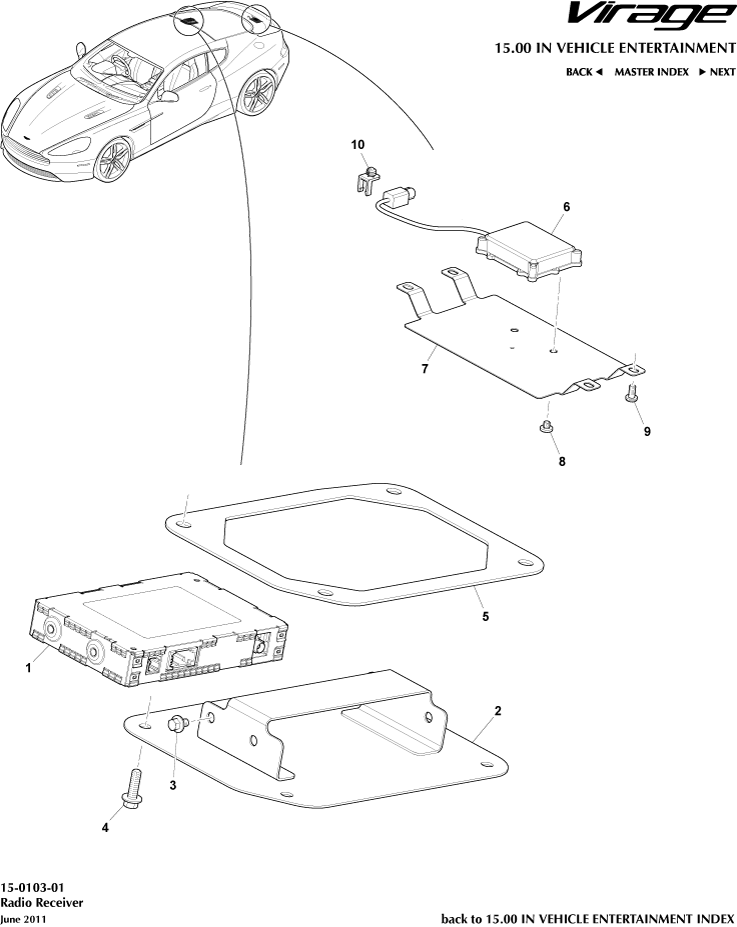 Virage

15.00 IN VEHICLE ENTERTAINMENT

BACK ◄ MASTER INDEX ► NEXT

10

6

7

9

8

5

1

2

3

4

15-0103-01
Radio Receiver
June 2011

back to 15.00 IN VEHICLE ENTERTAINMENT INDEX