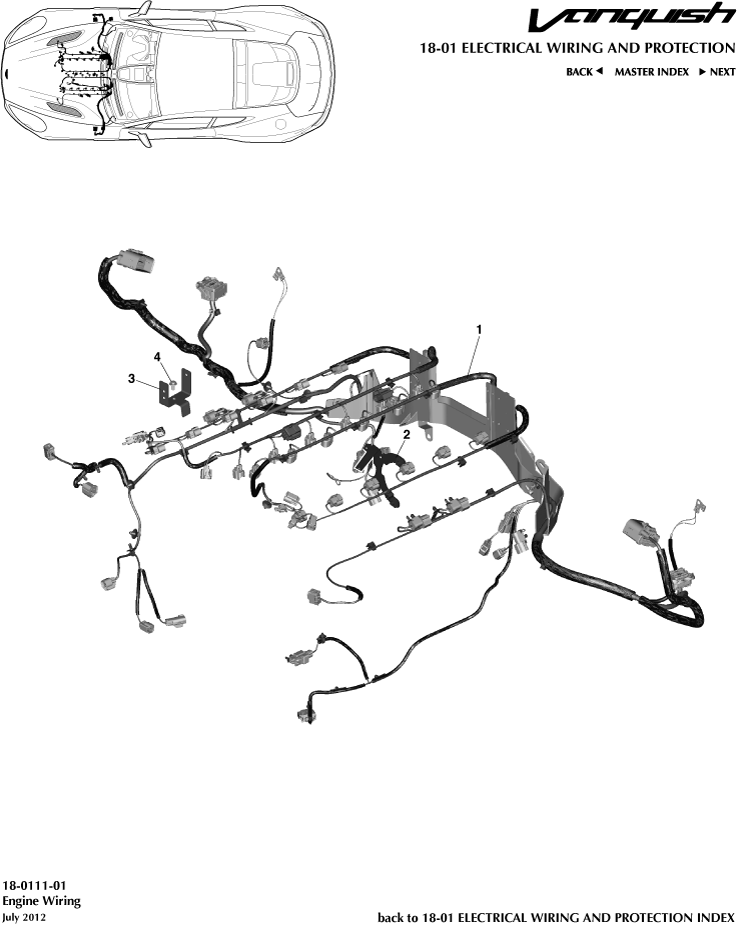 Vanquish

18-01 ELECTRICAL WIRING AND PROTECTION

BACK ◄ MASTER INDEX ► NEXT

1

2

3

4

18-0111-01
Engine Wiring
July 2012

back to 18-01 ELECTRICAL WIRING AND PROTECTION INDEX